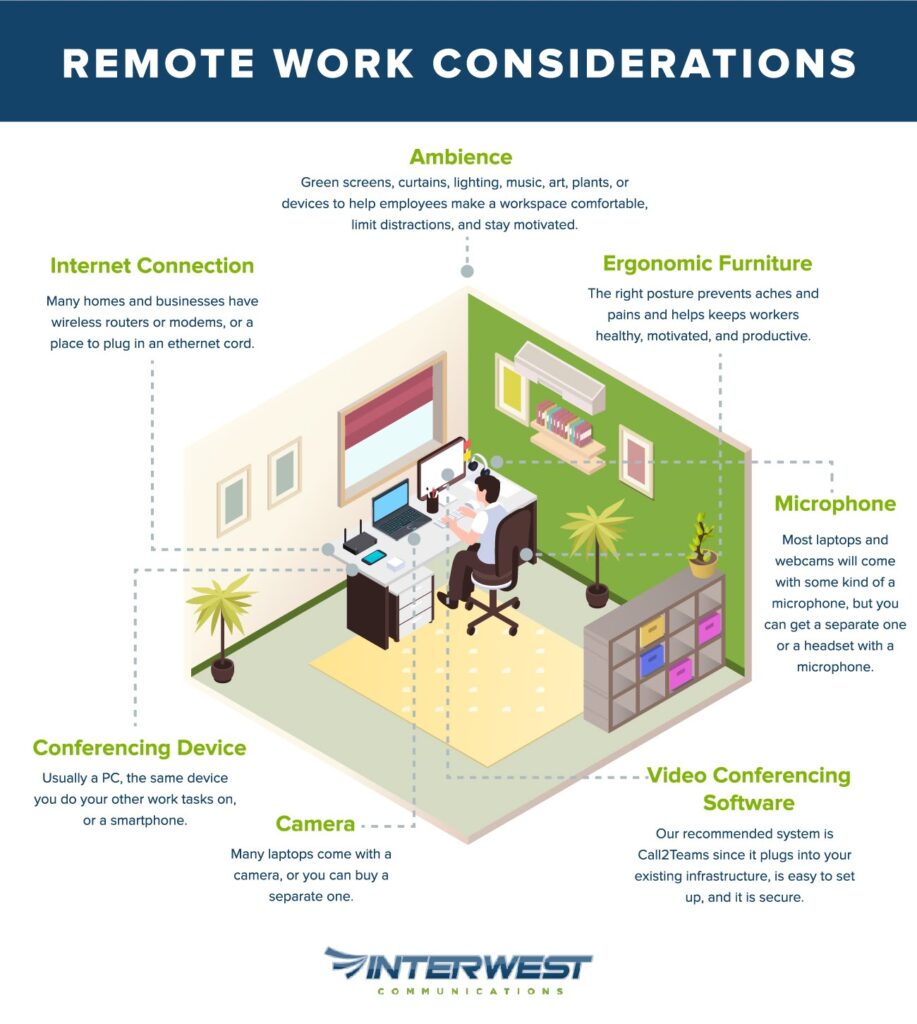 REMOTE WORK CONSIDERATIONS

Ambience
Green screens, curtains, lighting, music, art, plants, or devices to help employees make a workspace comfortable, limit distractions, and stay motivated.

Internet Connection
Many homes and businesses have wireless routers or modems, or a place to plug in an ethernet cord.

Ergonomic Furniture
The right posture prevents aches and pains and helps keeps workers healthy, motivated, and productive.

Microphone
Most laptops and webcams will come with some kind of a microphone, but you can get a separate one or a headset with a microphone.

Conferencing Device
Usually a PC, the same device you do your other work tasks on, or a smartphone.

Camera
Many laptops come with a camera, or you can buy a separate one.

Video Conferencing Software
Our recommended system is Call2Teams since it plugs into your existing infrastructure, is easy to set up, and it is secure.

INTERWEST
COMMUNICATIONS